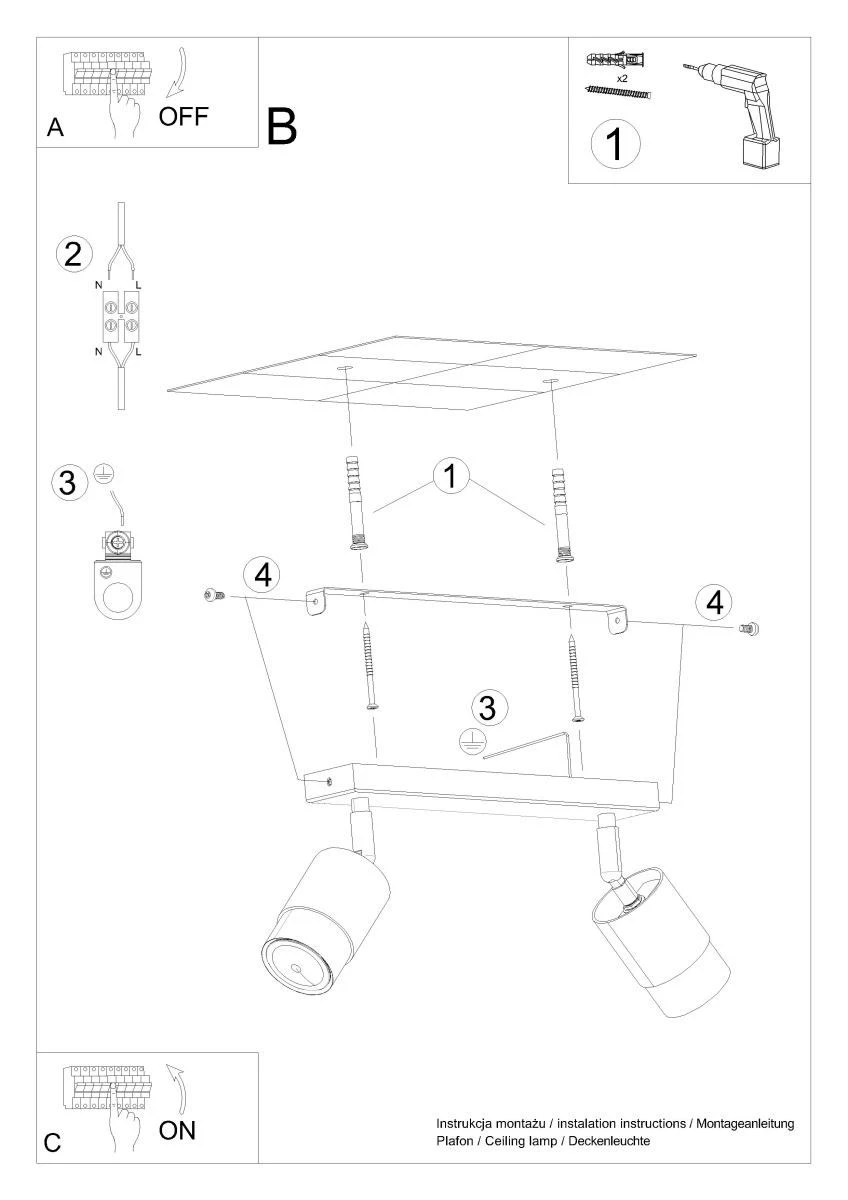 A OFF

B

x2

1

2

N L

N L

3

1

4

4

3

C ON

Instrukcja montażu / instalation instructions / Montageanleitung
Plafon / Ceiling lamp / Deckenleuchte