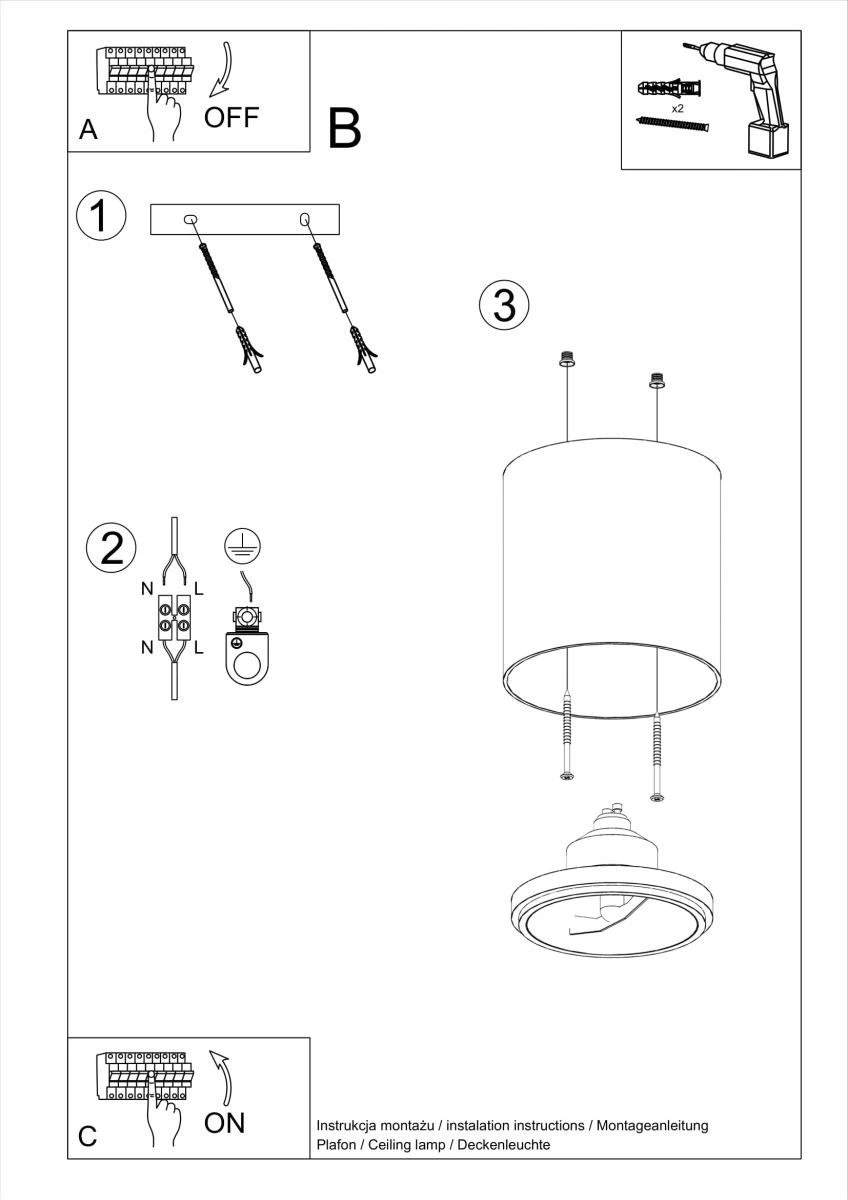 A
OFF
B
x2
1
3
2
N
L
N
L
C
ON
Instrukcja montażu / instalation instructions / Montageanleitung
Plafon / Ceiling lamp / Deckenleuchte