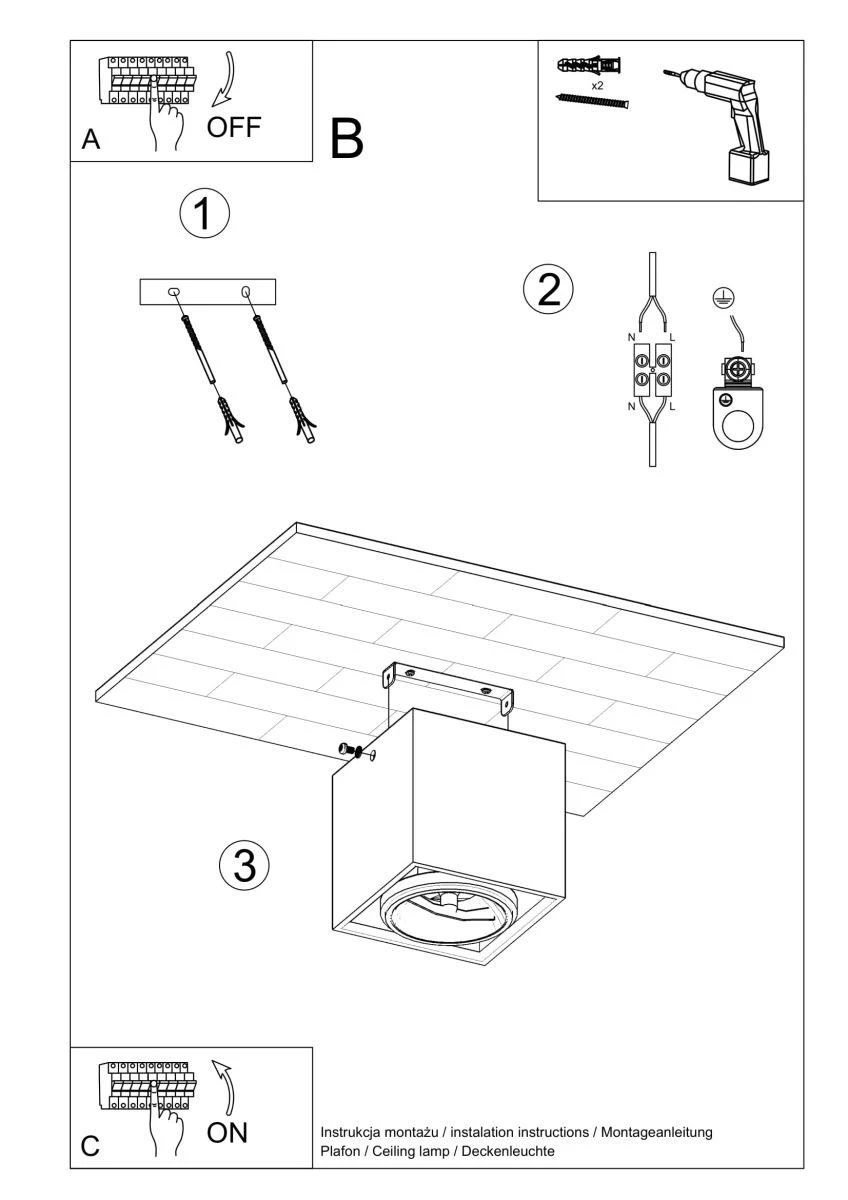 A OFF

B

x2

1

2

N L
N L

3

C ON

Instrukcja montażu / instalation instructions / Montageanleitung
Plafon / Ceiling lamp / Deckenleuchte