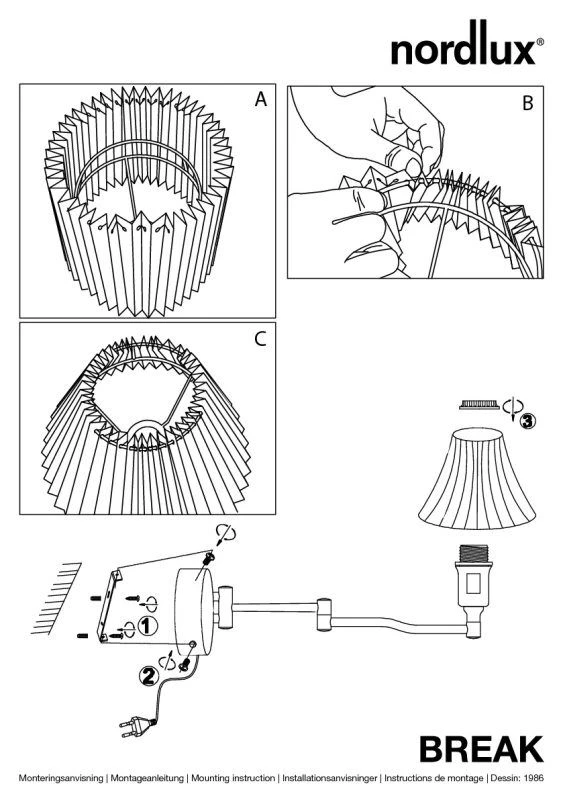 nordlux®

A

B

C

3

1

2

BREAK

Monteringsanvisning | Montageanleitung | Mounting instruction | Installationsanvisninger | Instructions de montage | Dessin: 1986